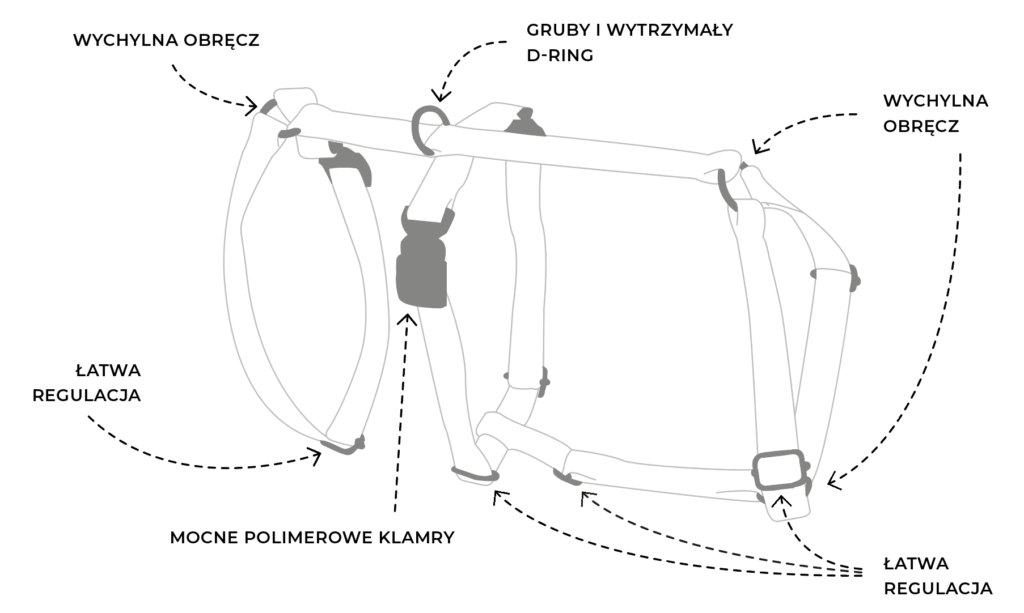 WYCHYLNA OBRĘCZ

GRUBY I WYTRZYMAŁY D-RING

WYCHYLNA OBRĘCZ

ŁATWA REGULACJA

MOCNE POLIMEROWE KLAMRY

ŁATWA REGULACJA